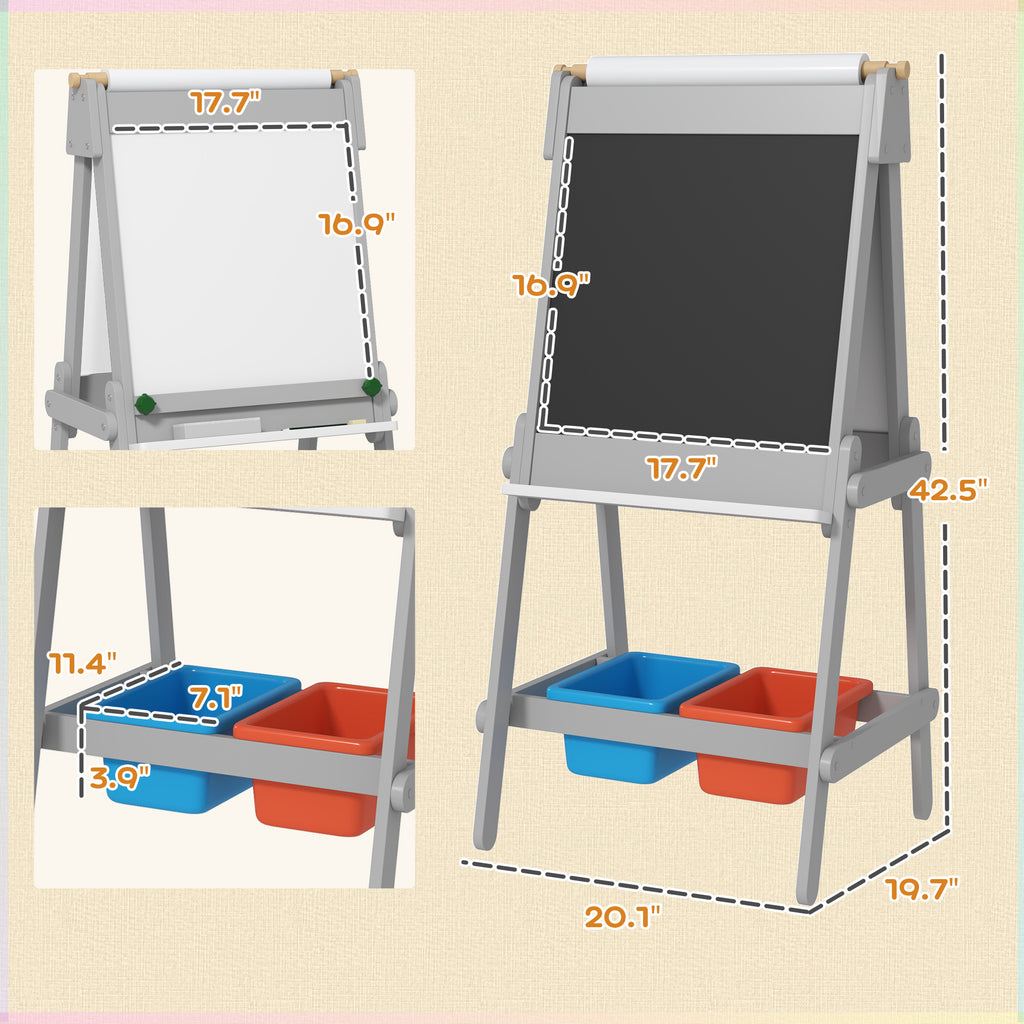 17.7"

16.9"

11.4"

7.1"

3.9"

16.9"

17.7"

42.5"

20.1"

19.7"