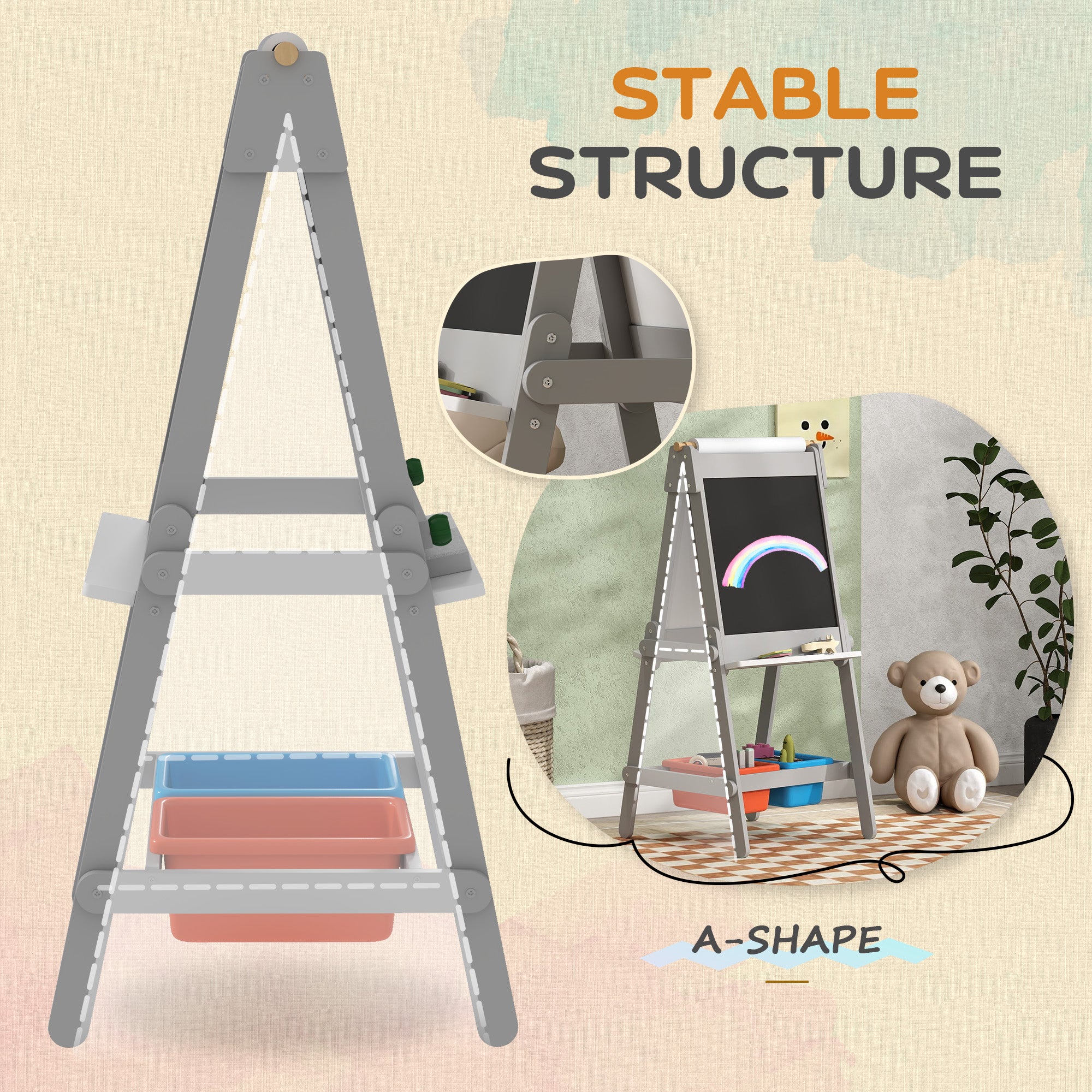 STABLE
STRUCTURE

A-SHAPE