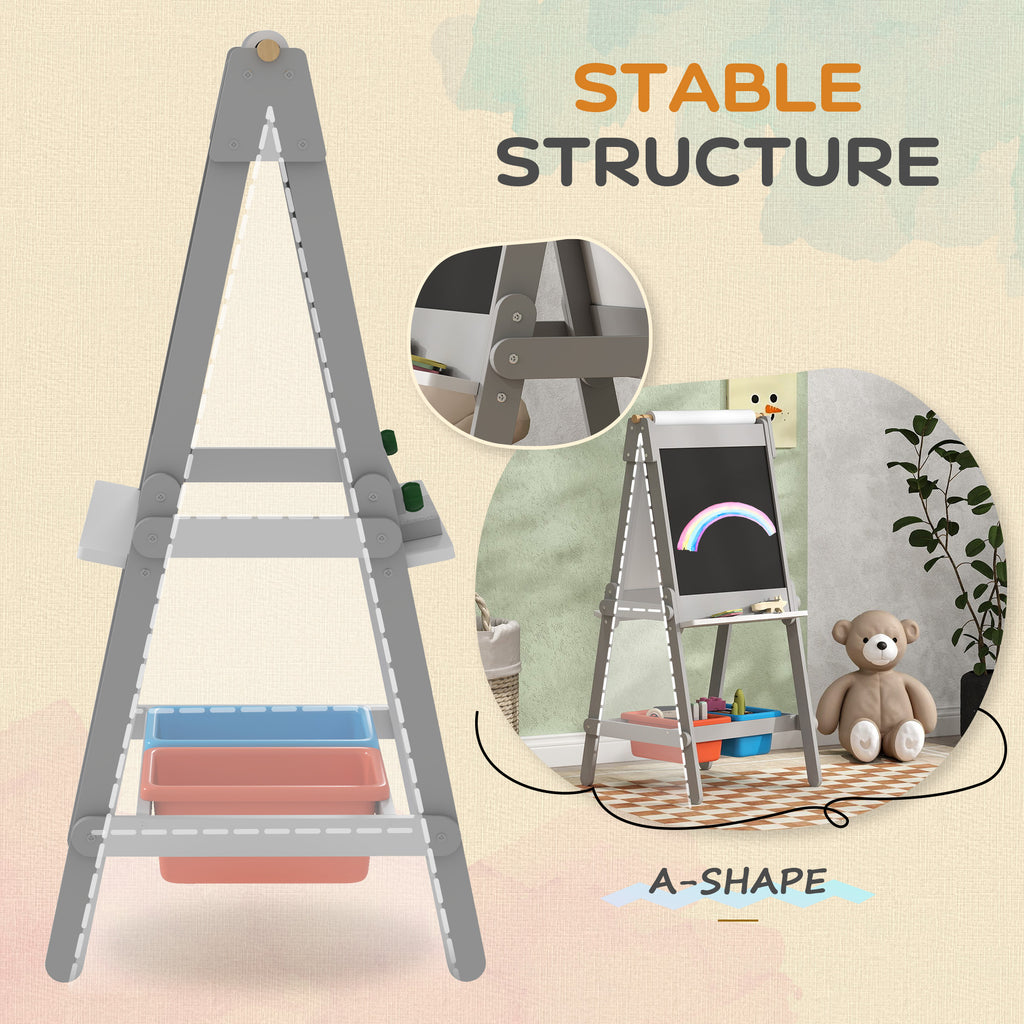 STABLE STRUCTURE

A-SHAPE